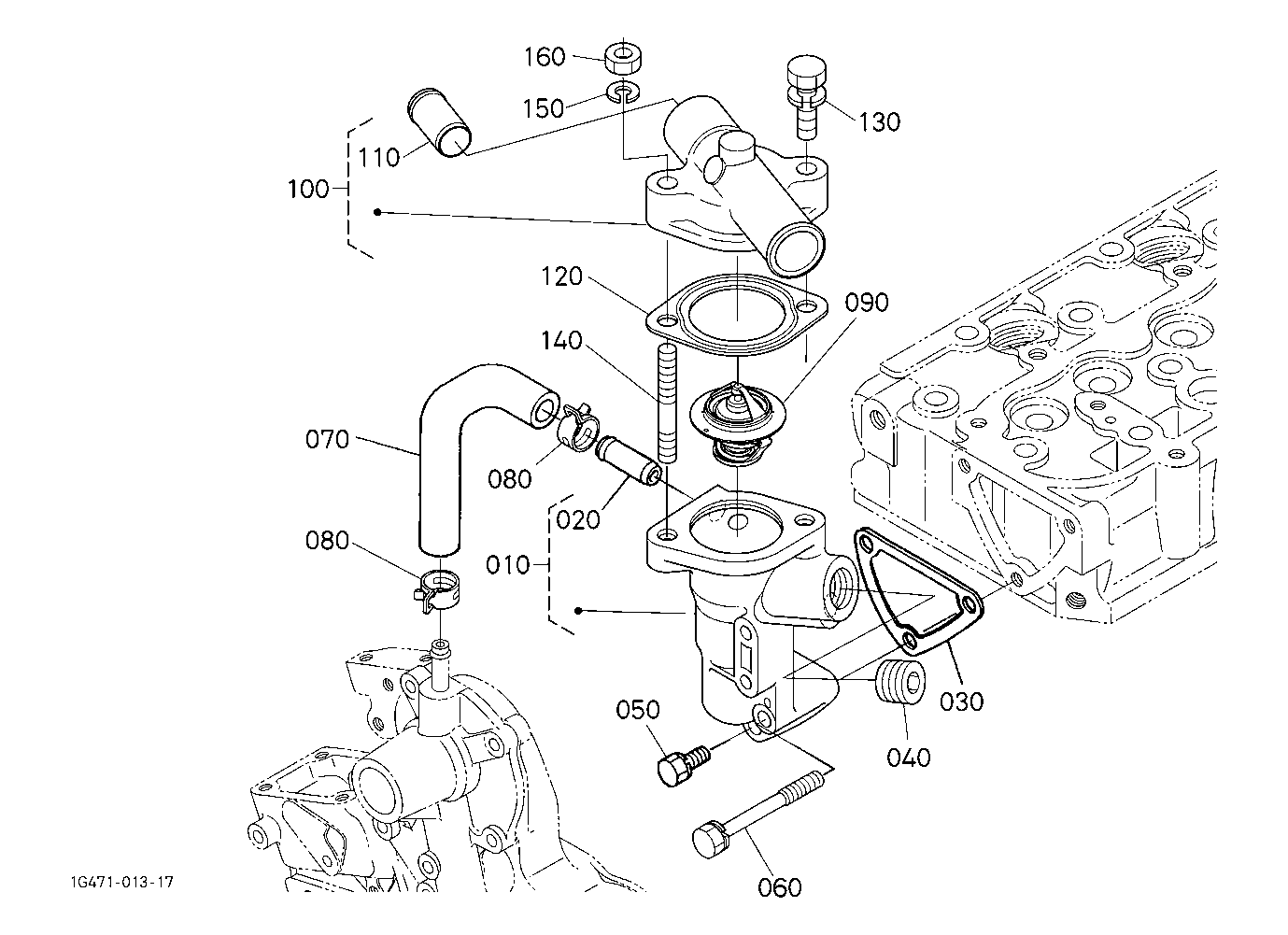 160
150
130
110
100
120
090
140
070
080
020
080
010
030
050
040
060
1G471-013-17